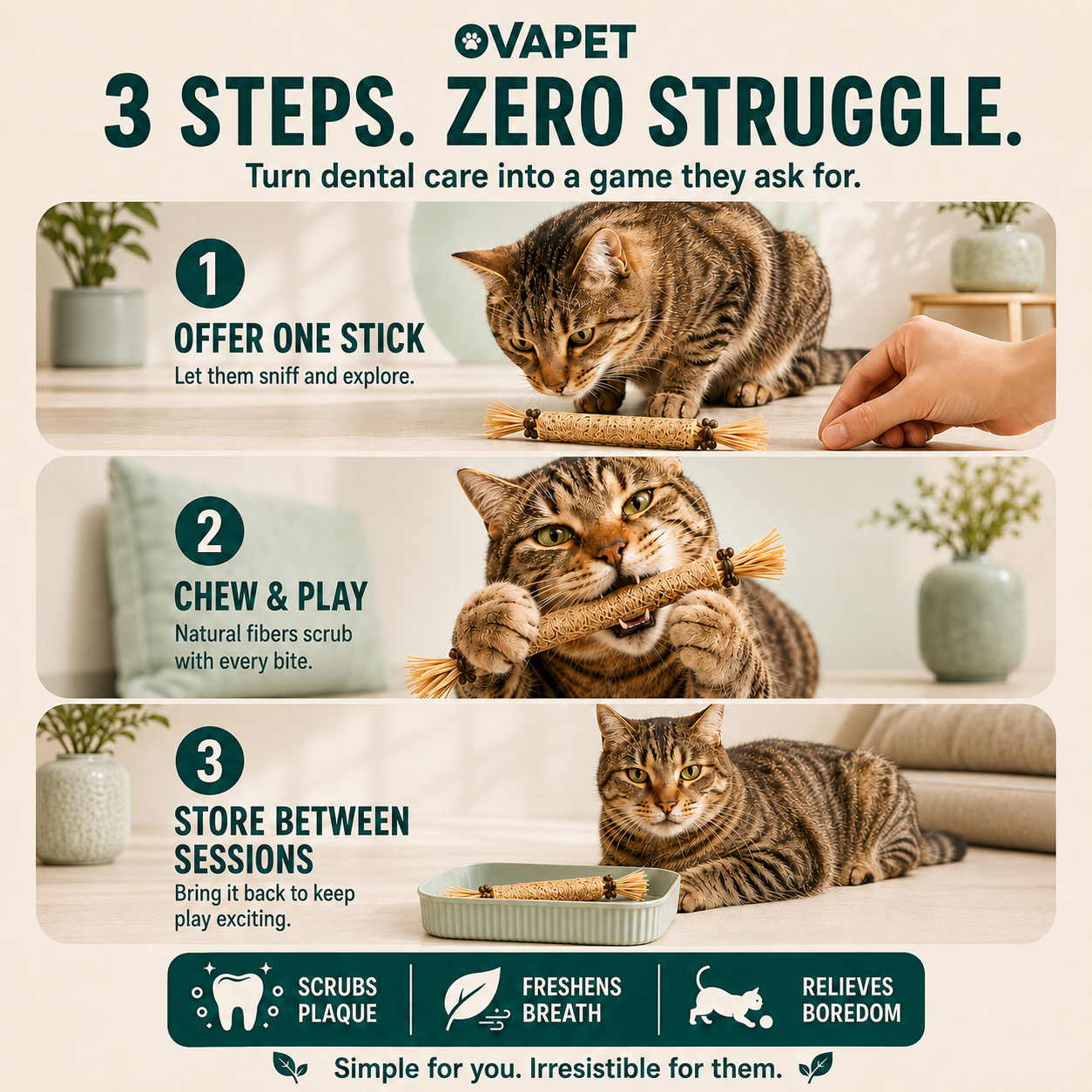 OVAPET

3 STEPS. ZERO STRUGGLE.

Turn dental care into a game they ask for.

1

OFFER ONE STICK

Let them sniff and explore.

2

CHEW & PLAY

Natural fibers scrub with every bite.

3

STORE BETWEEN SESSIONS

Bring it back to keep play exciting.

SCRUBS PLAQUE

FRESHENS BREATH

RELIEVES BOREDOM

Simple for you. Irresistible for them.